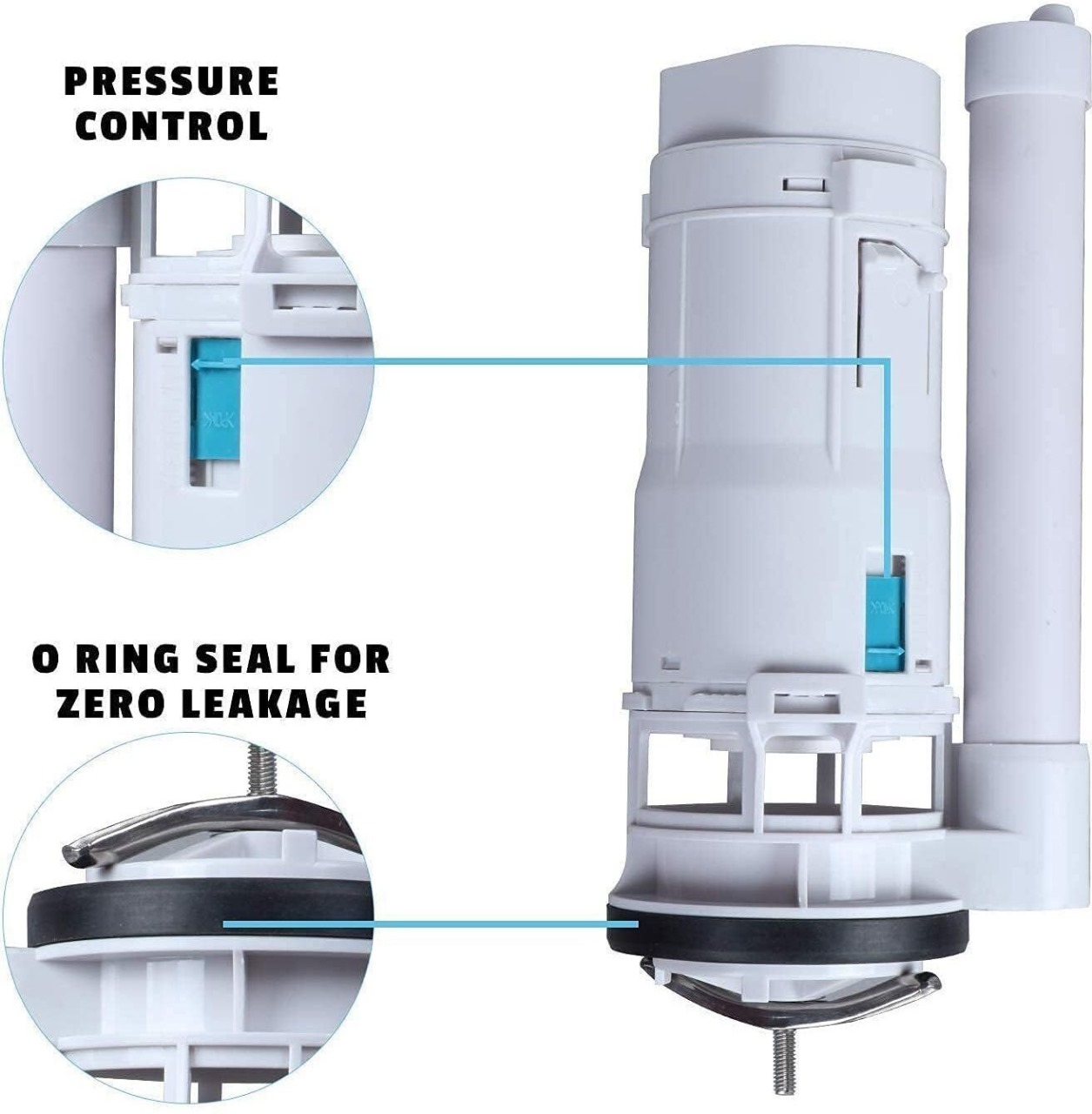 PRESSURE CONTROL

O RING SEAL FOR ZERO LEAKAGE